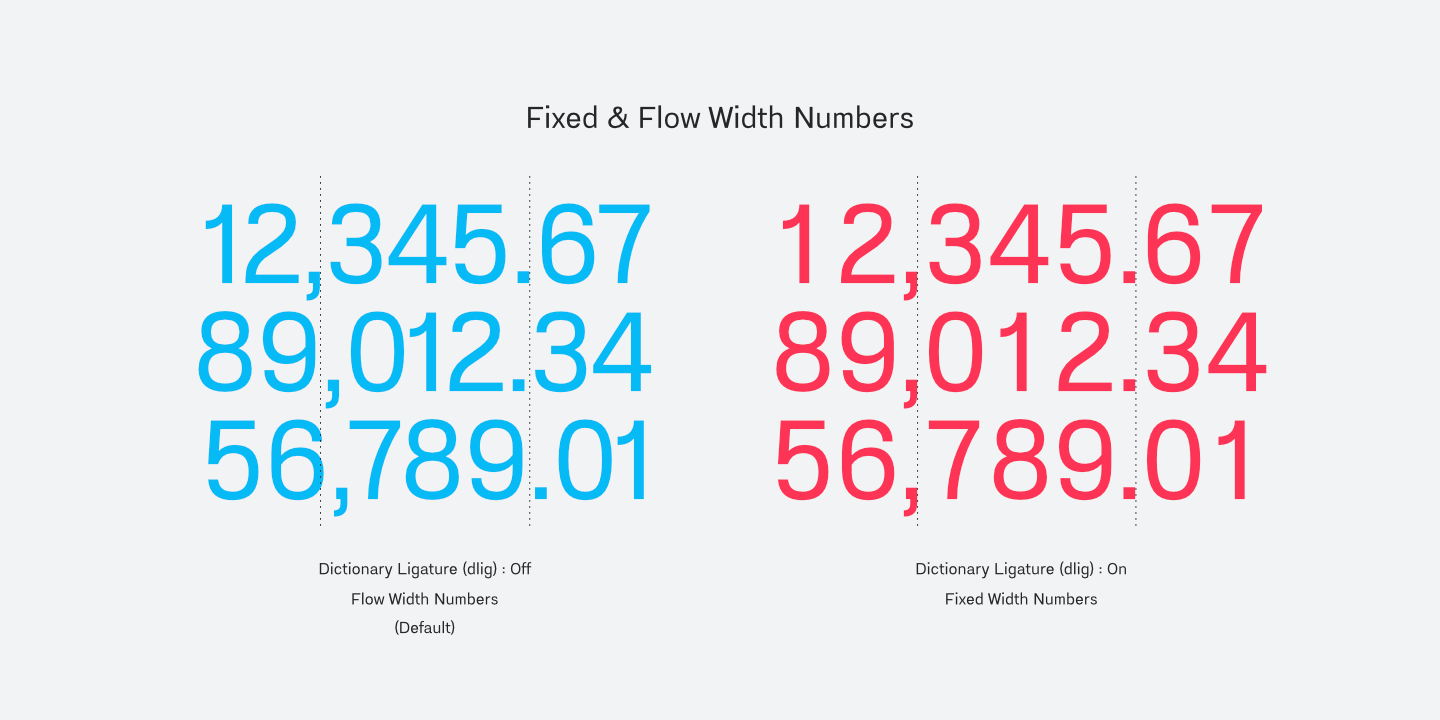 Fixed & Flow Width Numbers

12,345.67
89,012.34
56,789.01

Dictionary Ligature (dlig) : Off
Flow Width Numbers
(Default)

12,345.67
89,012.34
56,789.01

Dictionary Ligature (dlig) : On
Fixed Width Numbers